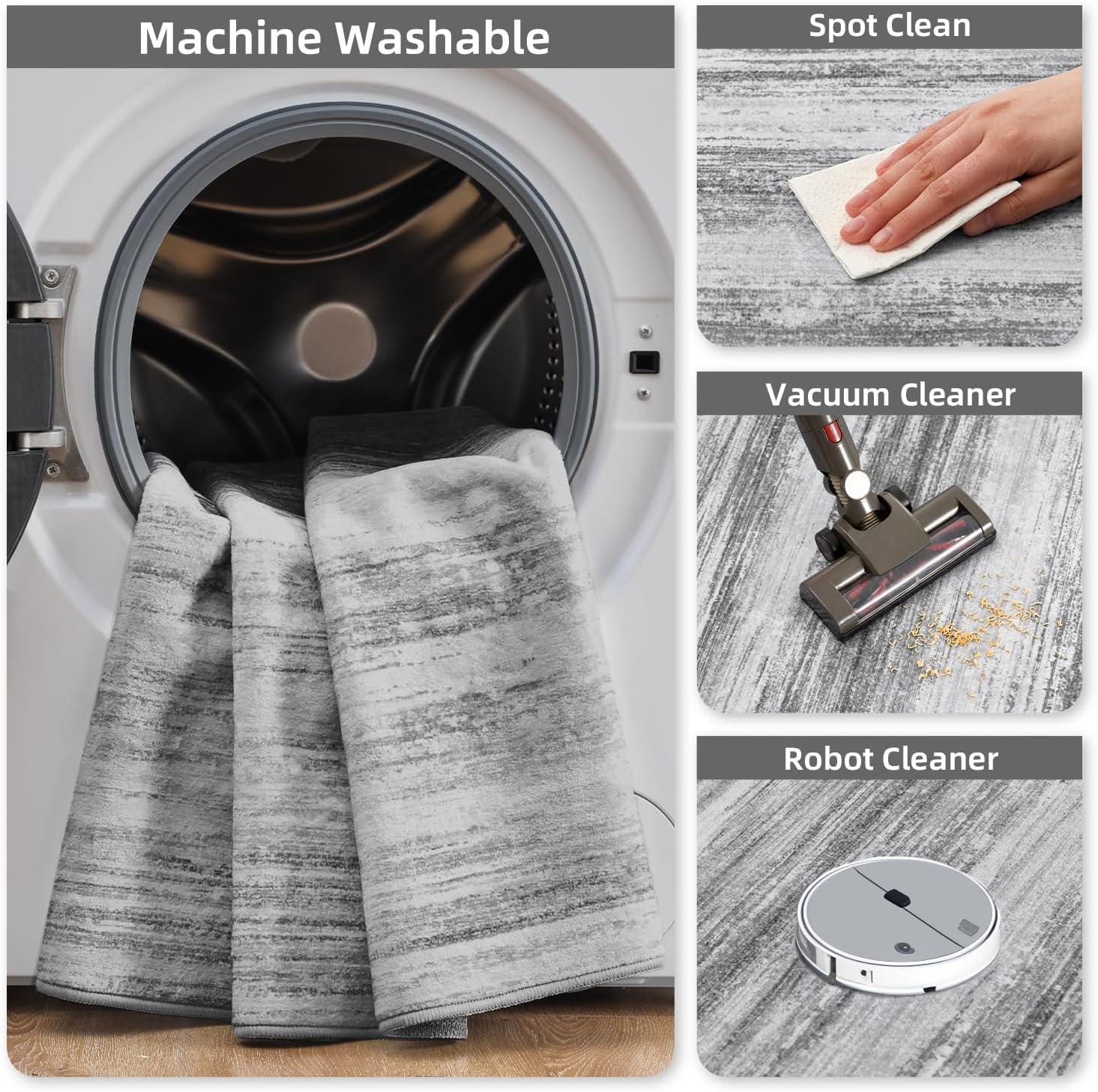 Machine Washable

Spot Clean

Vacuum Cleaner

Robot Cleaner