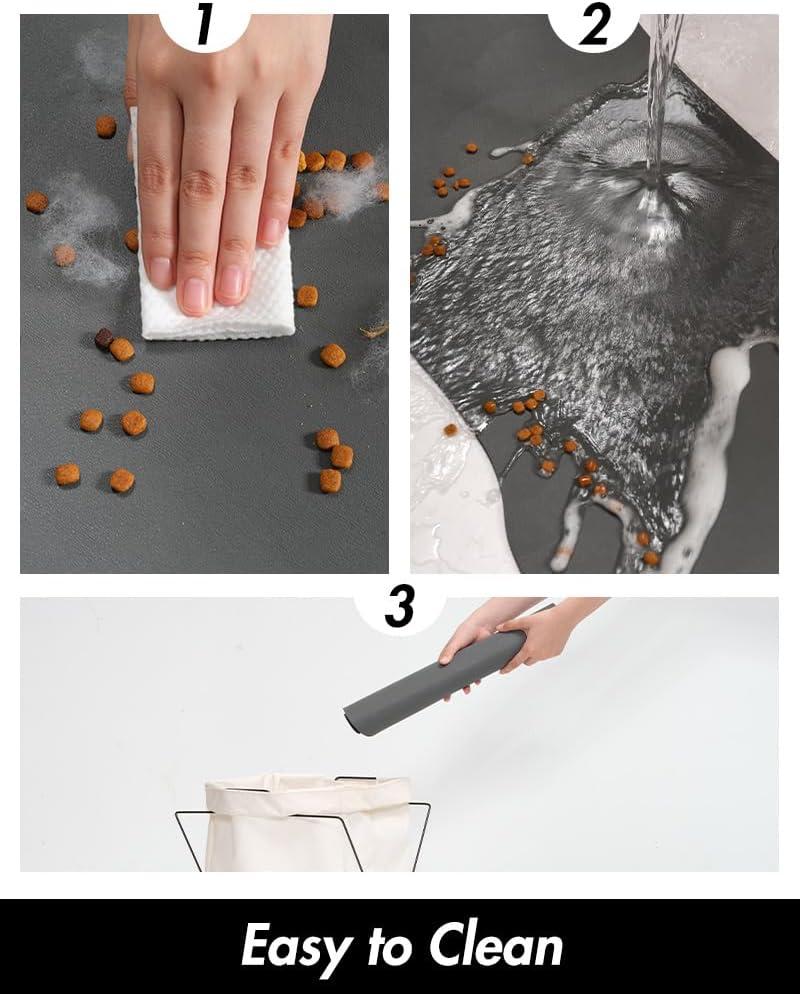 1

2

3

Easy to Clean